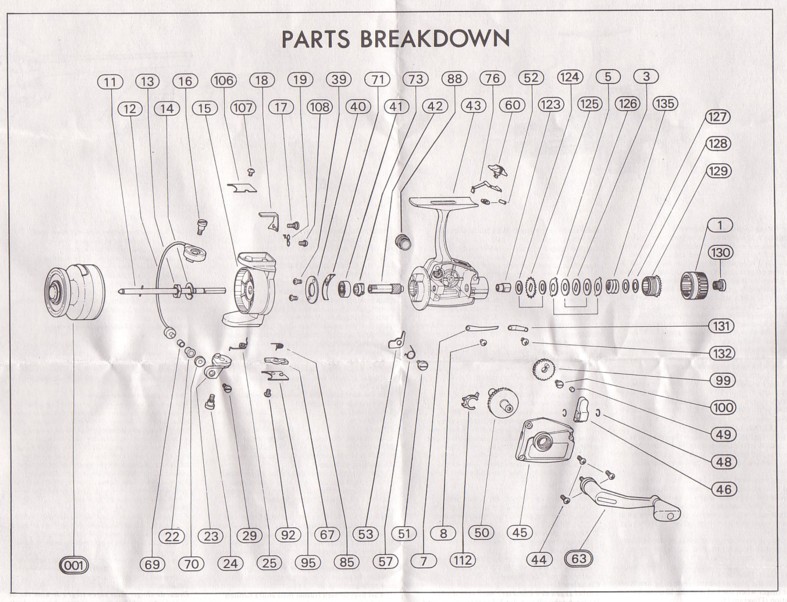 PARTS BREAKDOWN

11 13 16 106 18 19 39 71 73 88 76 52 124 5 3
12 14 15 107 17 108 40 41 42 43 60 123 125 126 135
127
128
129
1
130
131
132
99
100
49
48
46
22 23 29 92 67 53 51 8 50 45
001 69 70 24 25 95 85 57 7 112 44 63